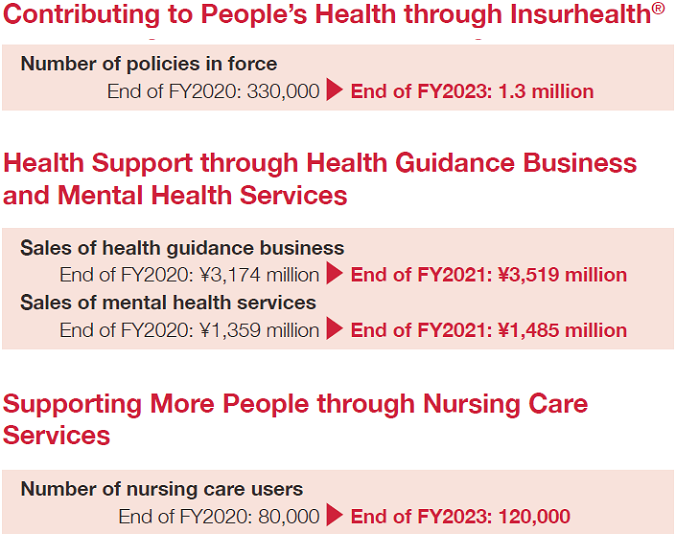 Contributing to People's Health through Insurhealth®

Number of policies in force
End of FY2020: 330,000 ▶ End of FY2023: 1.3 million

Health Support through Health Guidance Business and Mental Health Services

Sales of health guidance business
End of FY2020: ¥3,174 million ▶ End of FY2021: ¥3,519 million

Sales of mental health services
End of FY2020: ¥1,359 million ▶ End of FY2021: ¥1,485 million

Supporting More People through Nursing Care Services

Number of nursing care users
End of FY2020: 80,000 ▶ End of FY2023: 120,000